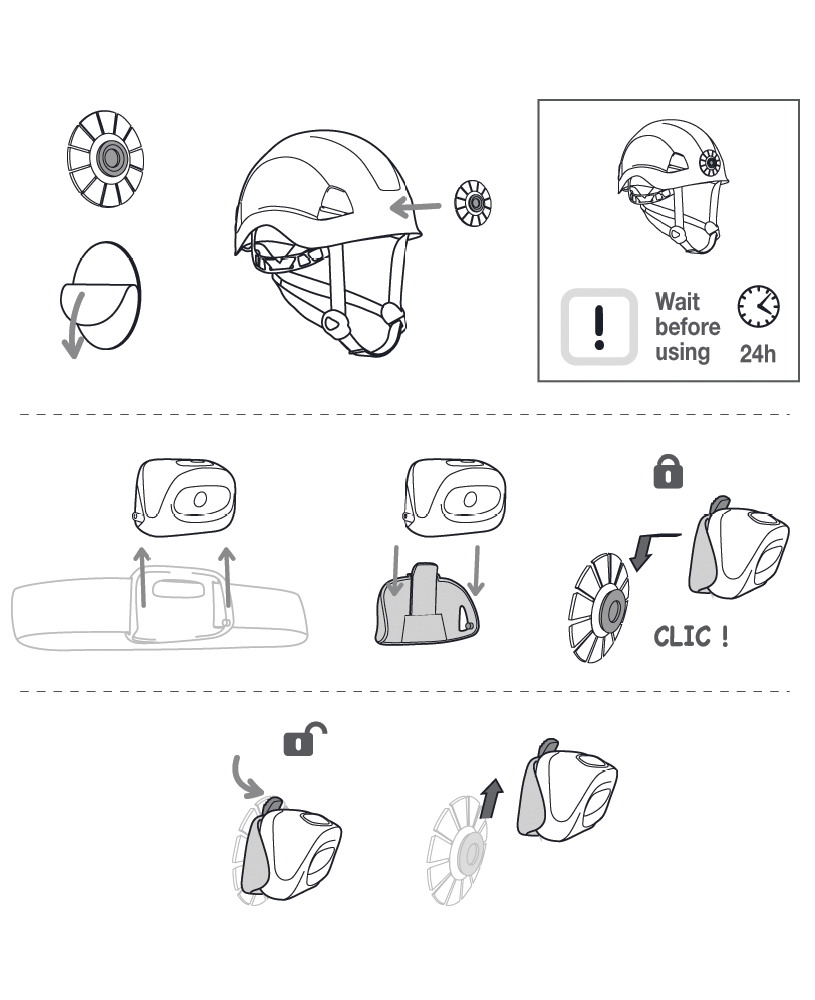 !
Wait before using
24h

CLIC !